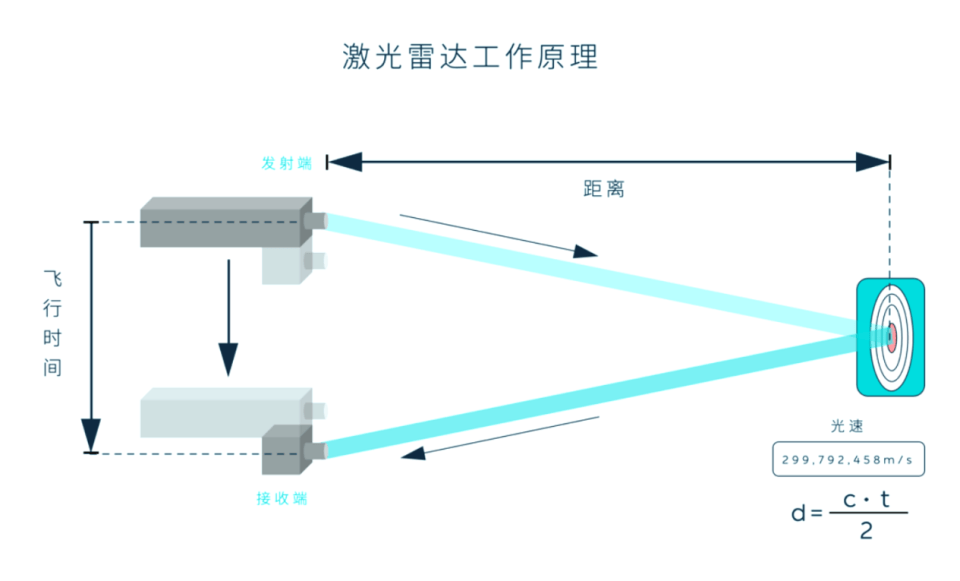 激光雷达工作原理

发射端

距离

飞行时间

接收端

光速

299,792,458m/s

$d = \frac{c \cdot t}{2}$