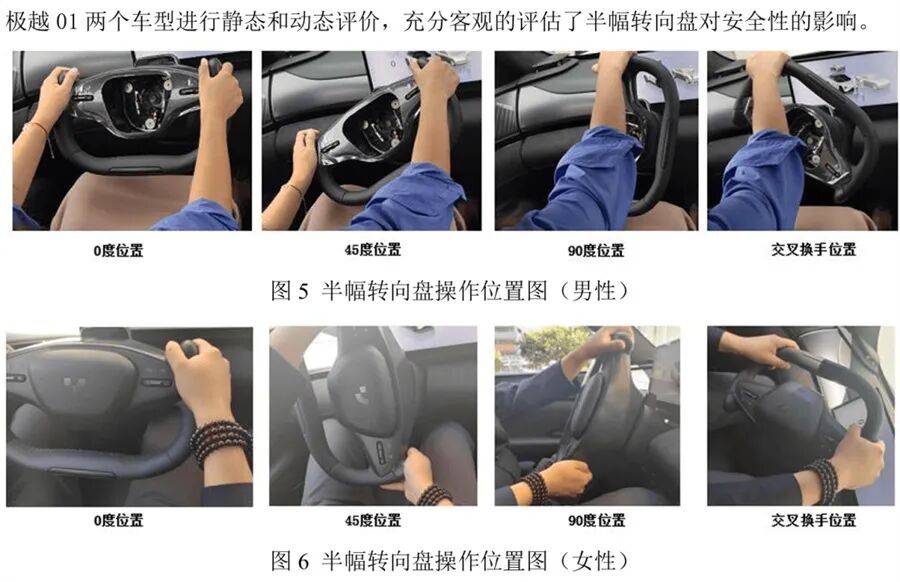 极越 01 两个车型进行静态和动态评价，充分客观的评估了半幅转向盘对安全性的影响。

0度位置

45度位置

90度位置

交叉换手位置

图 5 半幅转向盘操作位置图（男性）

0度位置

45度位置

90度位置

交叉换手位置

图 6 半幅转向盘操作位置图（女性）