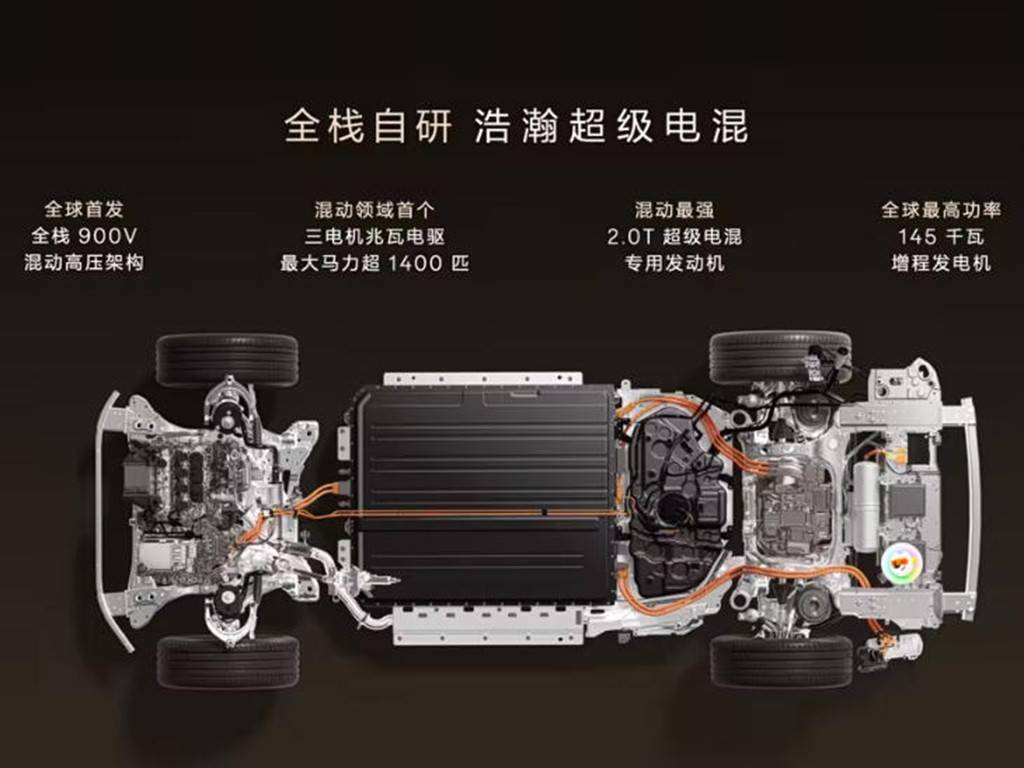 全栈自研 浩瀚超级电混

全球首发
全栈 900V
混动高压架构

混动领域首个
三电机兆瓦电驱
最大马力超 1400 匹

混动最强
2.0T 超级电混
专用发动机

全球最高功率
145 千瓦
增程发电机